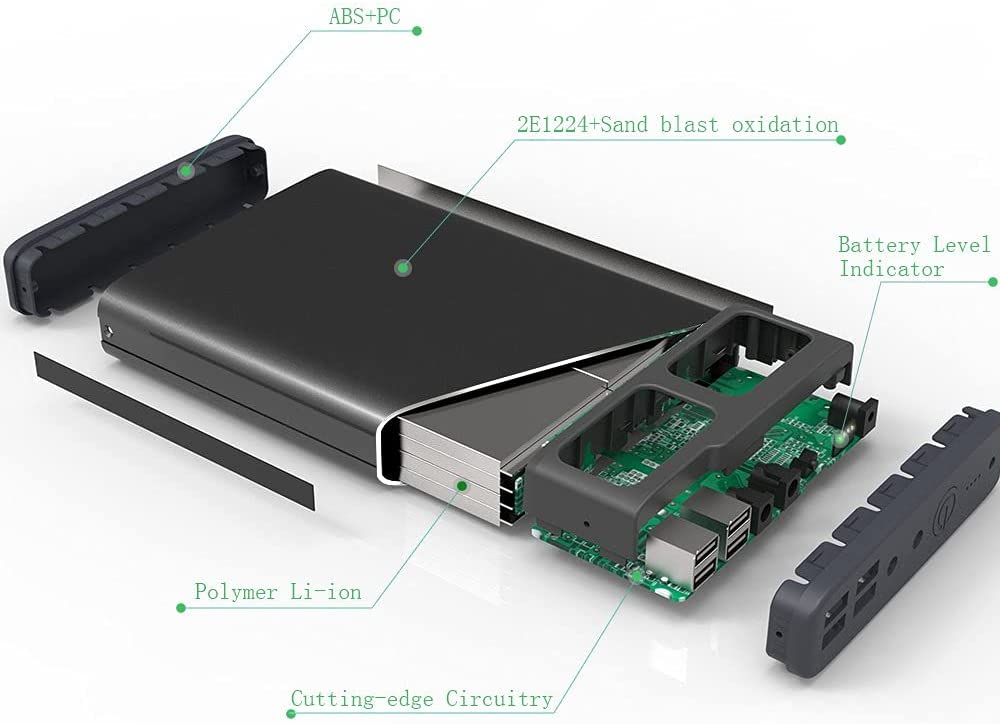 ABS+PC

2E1224+Sand blast oxidation

Battery Level Indicator

Polymer Li-ion

Cutting-edge Circuitry